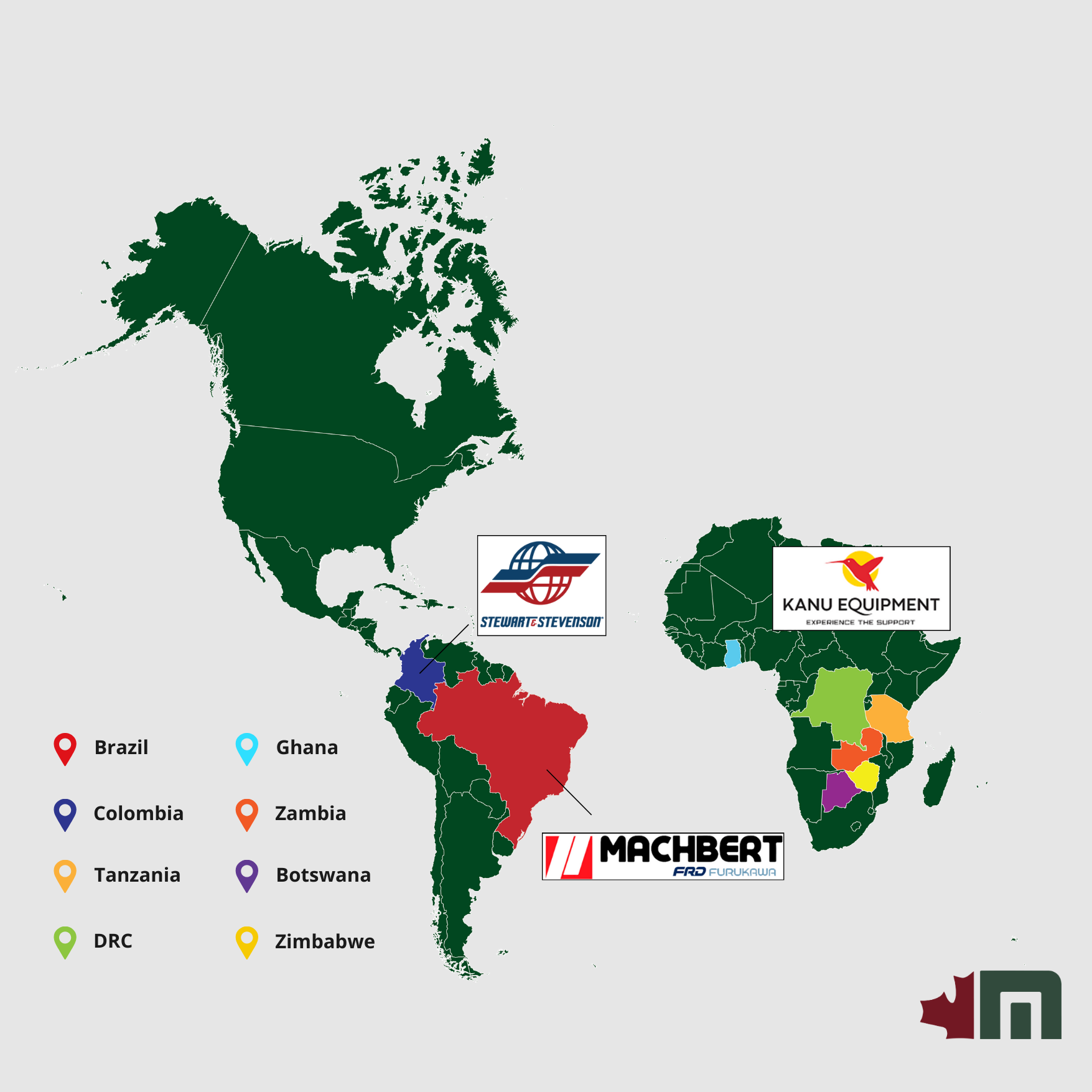 STEWART & STEVENSON

KANU EQUIPMENT
EXPERIENCE THE SUPPORT

MACHBERT
FRD FURUKAWA

Brazil
Colombia
Tanzania
DRC

Ghana
Zambia
Botswana
Zimbabwe